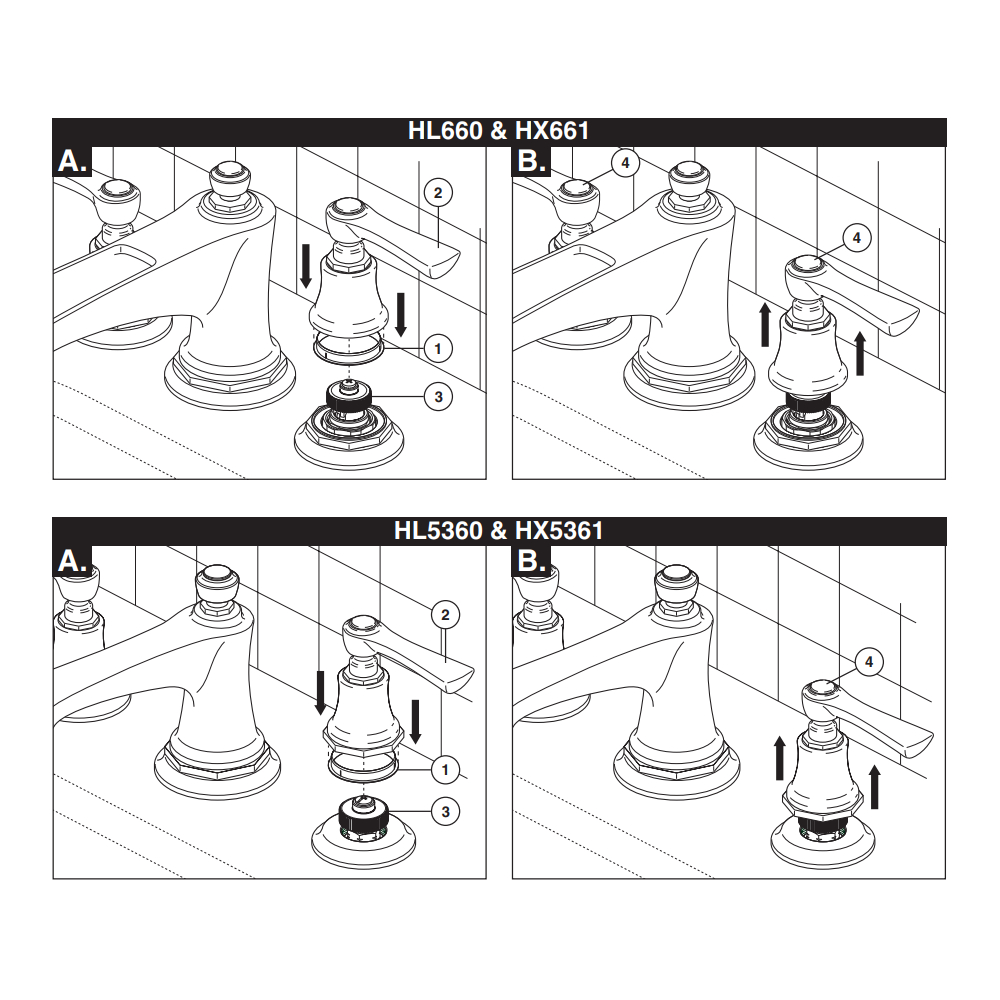 HL660 & HX661

A.

2

1

3

B.

4

4

HL5360 & HX5361

A.

2

1

3

B.

4