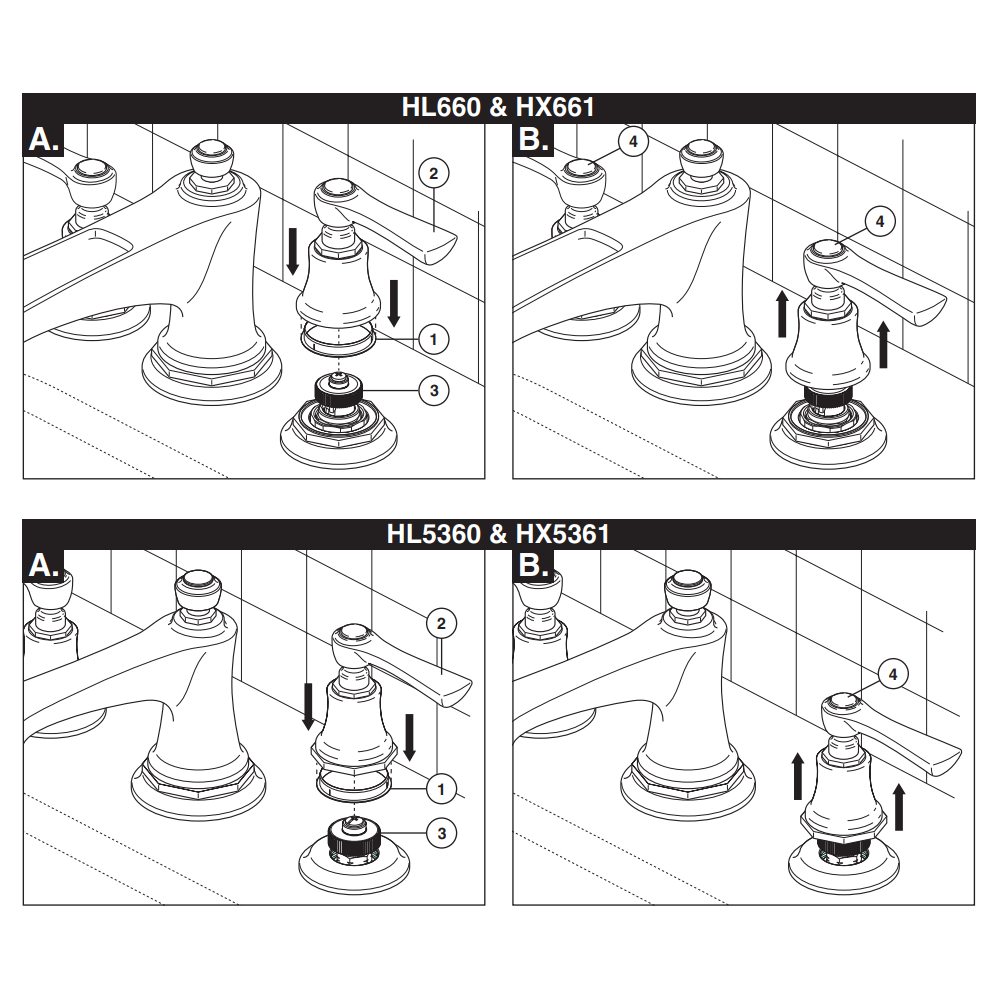 HL660 & HX661

A.

2

1

3

B.

4

4

HL5360 & HX5361

A.

2

1

3

B.

4