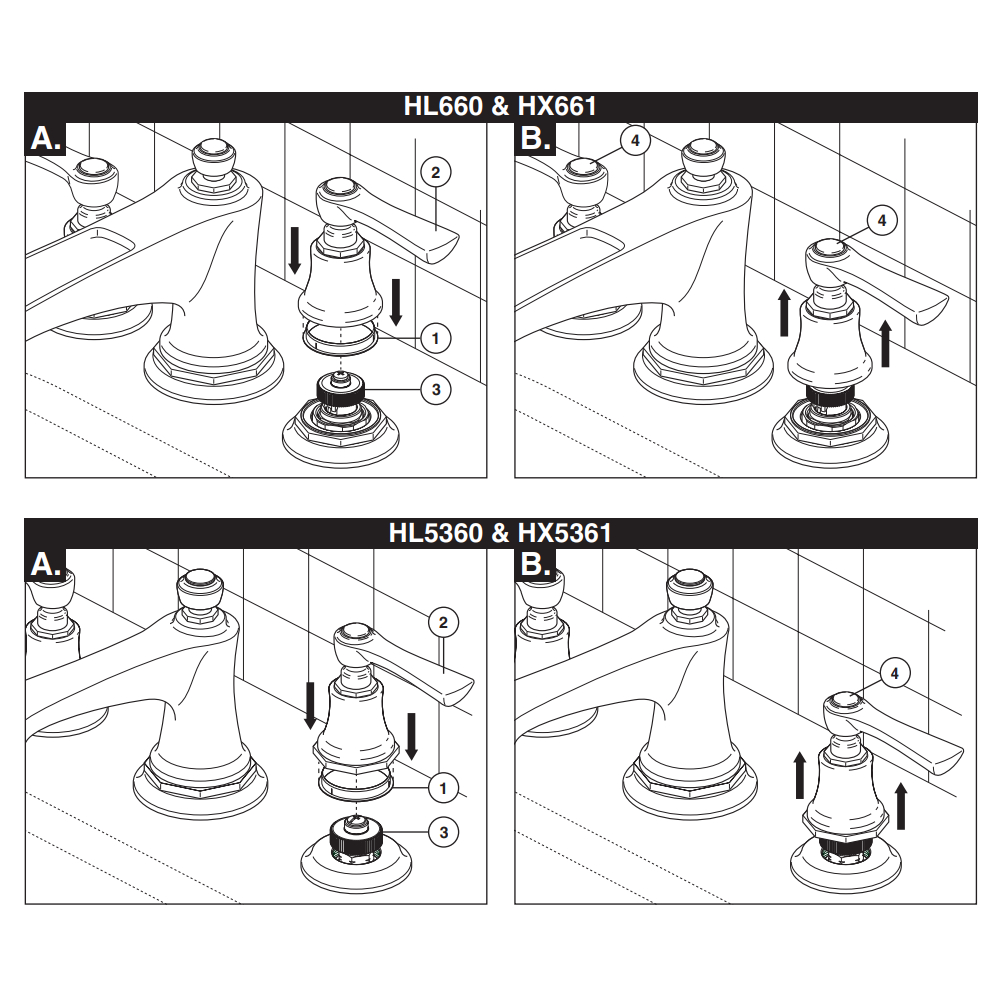 HL660 & HX661

A.

2

1

3

B.

4

4

HL5360 & HX5361

A.

2

1

3

B.

4